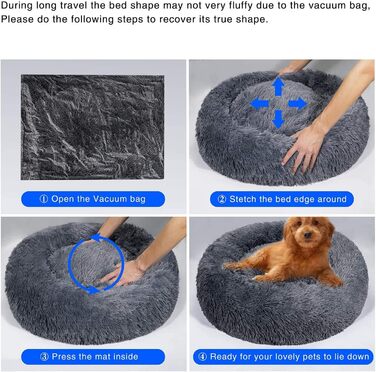 During long travel the bed shape may not very fluffy due to the vacuum bag, Please do the following steps to recover its true shape.

① Open the Vacuum bag

② Stetch the bed edge around

③ Press the mat inside

④ Ready for your lovely pets to lie down