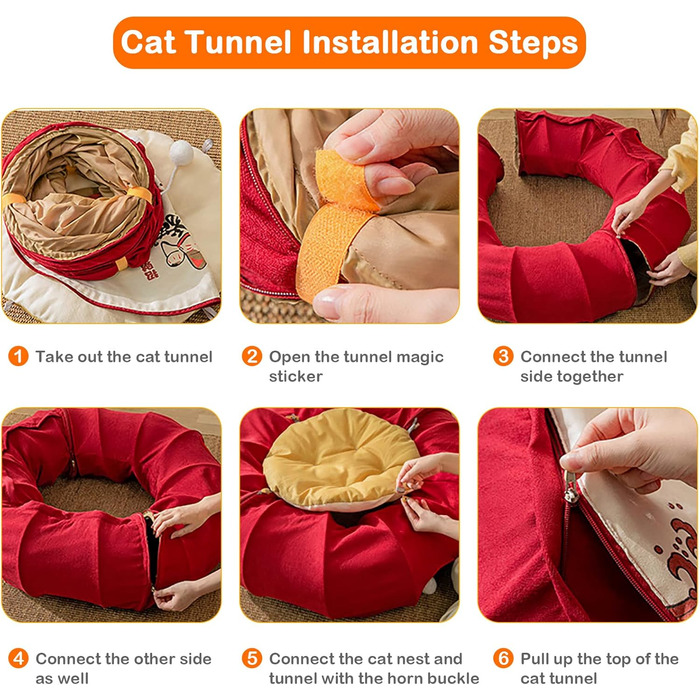 Cat Tunnel Installation Steps

1 Take out the cat tunnel

2 Open the tunnel magic sticker

3 Connect the tunnel side together

4 Connect the other side as well

5 Connect the cat nest and tunnel with the horn buckle

6 Pull up the top of the cat tunnel