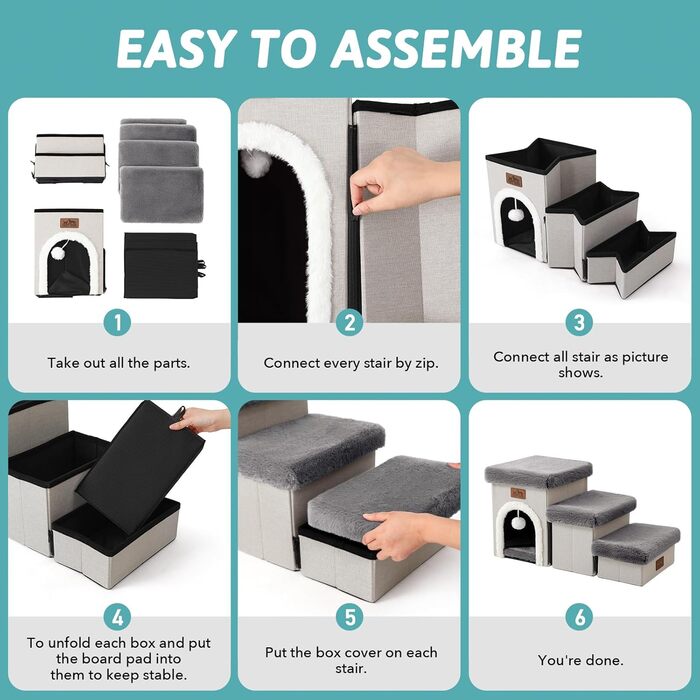 EASY TO ASSEMBLE

1

Take out all the parts.

2

Connect every stair by zip.

3

Connect all stair as picture shows.

4

To unfold each box and put the board pad into them to keep stable.

5

Put the box cover on each stair.

6

You're done.