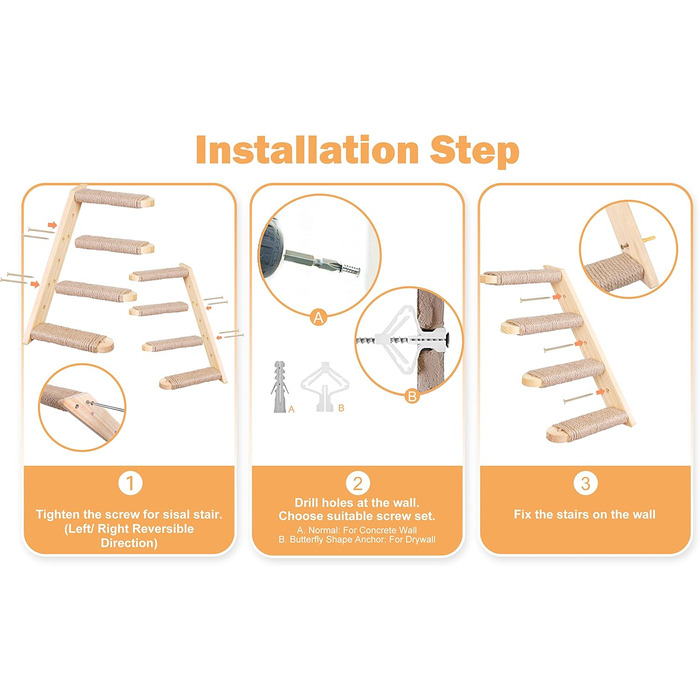 Installation Step

1

Tighten the screw for sisal stair. (Left/ Right Reversible Direction)

A

B

A B

2

Drill holes at the wall. Choose suitable screw set.

A. Normal: For Concrete Wall
B. Butterfly Shape Anchor: For Drywall

3

Fix the stairs on the wall