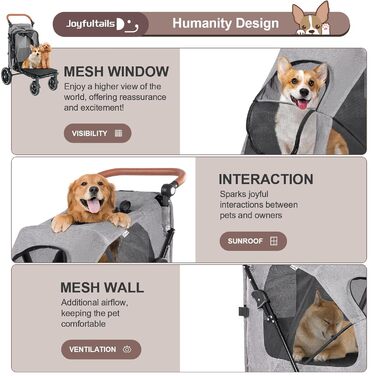 Joyfultails

Humanity Design

MESH WINDOW
Enjoy a higher view of the world, offering reassurance and excitement!

VISIBILITY

INTERACTION
Sparks joyful interactions between pets and owners

SUNROOF

MESH WALL
Additional airflow, keeping the pet comfortable

VENTILATION