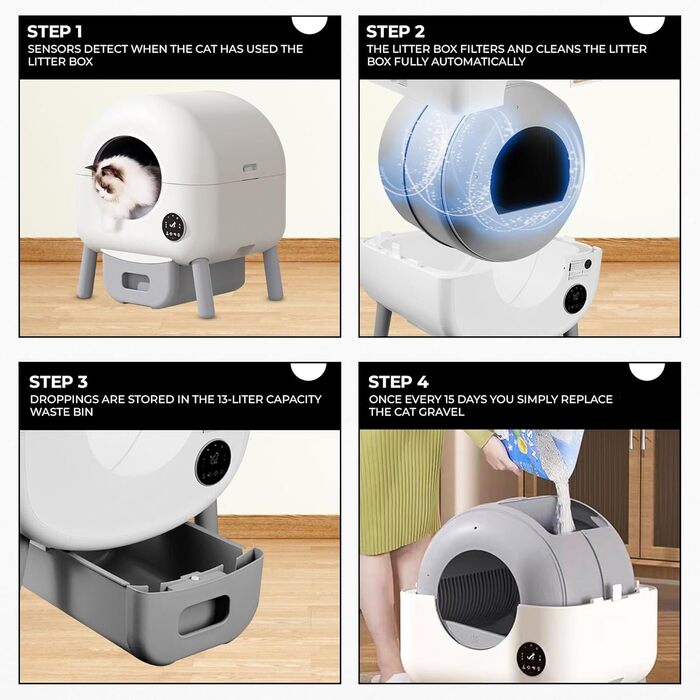 STEP 1
SENSORS DETECT WHEN THE CAT HAS USED THE LITTER BOX

STEP 2
THE LITTER BOX FILTERS AND CLEANS THE LITTER BOX FULLY AUTOMATICALLY

STEP 3
DROPPINGS ARE STORED IN THE 13-LITER CAPACITY WASTE BIN

STEP 4
ONCE EVERY 15 DAYS YOU SIMPLY REPLACE THE CAT GRAVEL