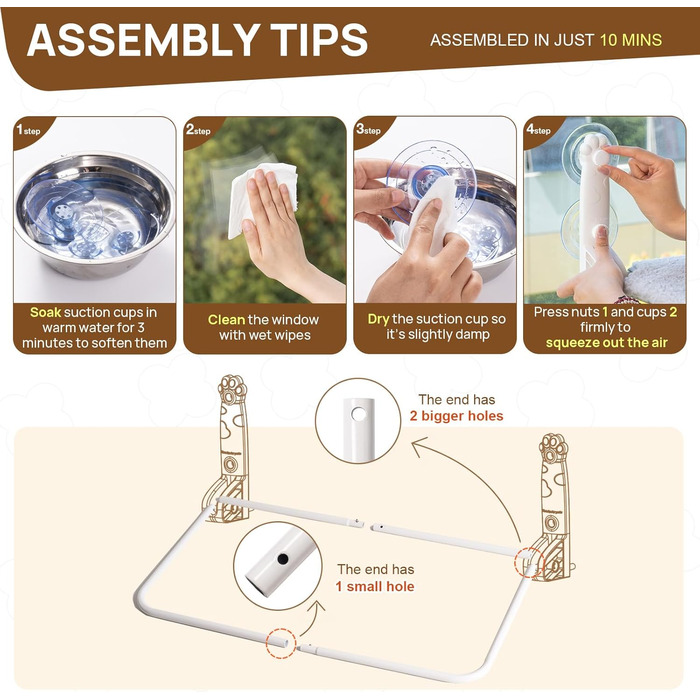 ASSEMBLY TIPS

ASSEMBLED IN JUST 10 MINS

1step

Soak suction cups in warm water for 3 minutes to soften them

2step

Clean the window with wet wipes

3step

Dry the suction cup so it's slightly damp

4step

Press nuts 1 and cups 2 firmly to squeeze out the air

The end has 2 bigger holes

The end has 1 small hole