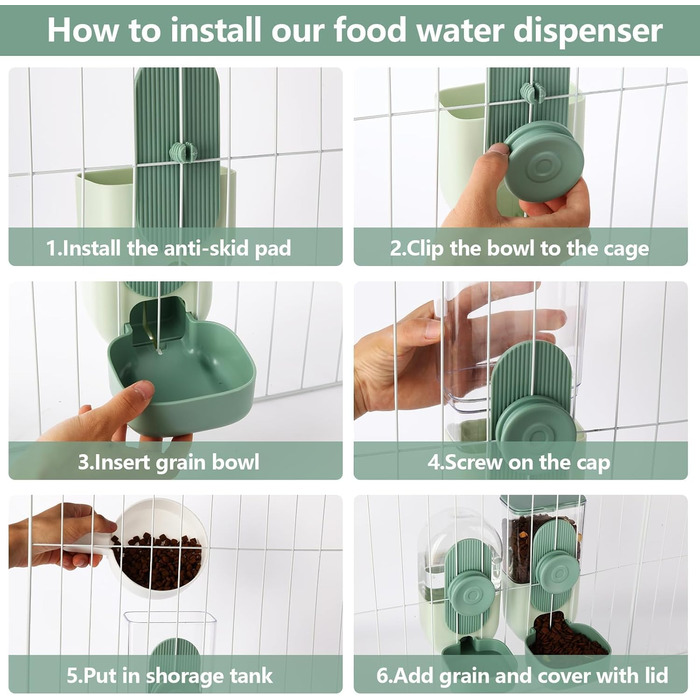 How to install our food water dispenser

1.Install the anti-skid pad

2.Clip the bowl to the cage

3.Insert grain bowl

4.Screw on the cap

5.Put in shorage tank

6.Add grain and cover with lid