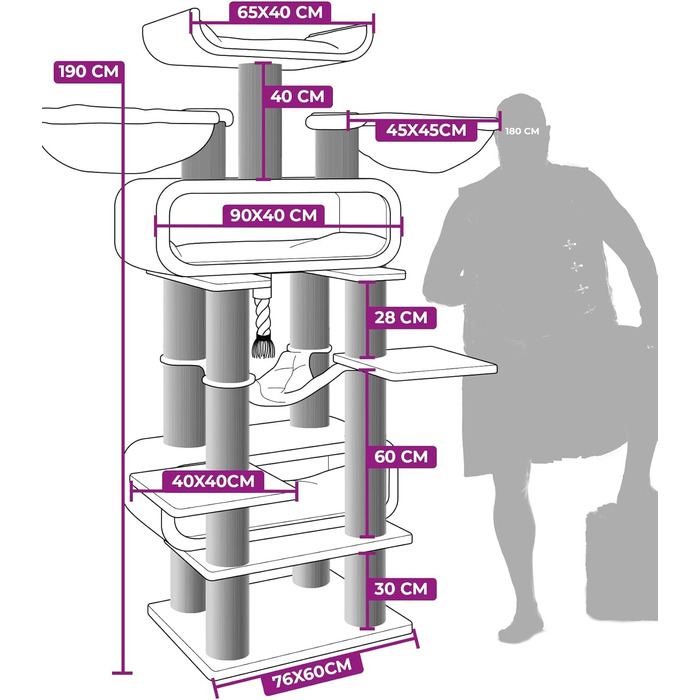 65X40 CM
190 CM
40 CM
45X45CM
180 CM
90X40 CM
28 CM
60 CM
40X40CM
30 CM
76X60CM