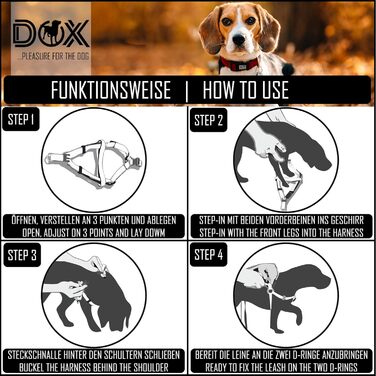 DOX
...PLEASURE FOR THE DOG

FUNKTIONSWEISE | HOW TO USE

STEP 1

ÖFFNEN, VERSTELLEN AN 3 PUNKTEN UND ABLEGEN
OPEN, ADJUST ON 3 POINTS AND LAY DOWM

STEP 2

STEP-IN MIT BEIDEN VORDERBEINEN INS GESCHIRR
STEP-IN WITH THE FRONT LEGS INTO THE HARNESS

STEP 3

STECKSCHNALLE HINTER DEN SCHULTERN SCHLIEßEN
BUCKEL THE HARNESS BEHIND THE SHOULDER

STEP 4

BEREIT DIE LEINE AN DIE ZWEI D-RINGE ANZUBRINGEN
READY TO FIX THE LEASH ON THE TWO D-RINGS