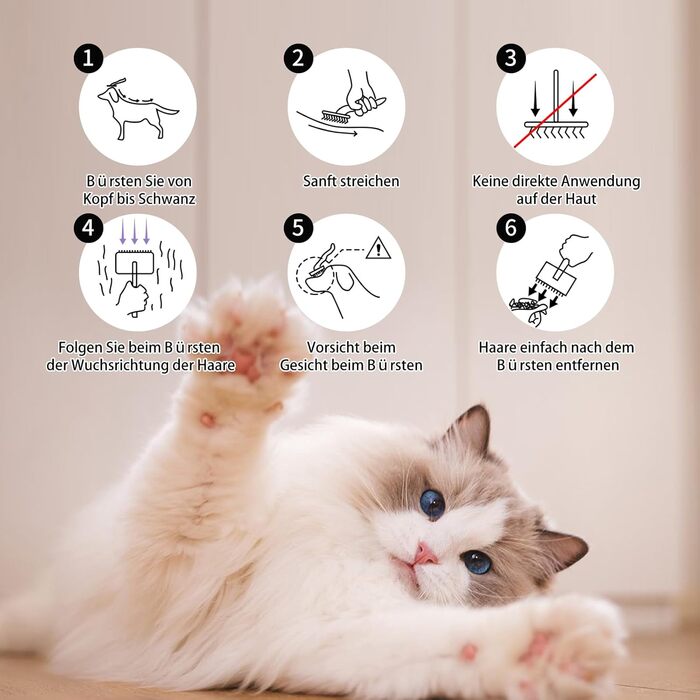 1

B ü rsten Sie von Kopf bis Schwanz

2

Sanft streichen

3

Keine direkte Anwendung auf der Haut

4

Folgen Sie beim B ü rsten der Wuchsrichtung der Haare

5

Vorsicht beim Gesicht beim B ü rsten

6

Haare einfach nach dem B ü rsten entfernen