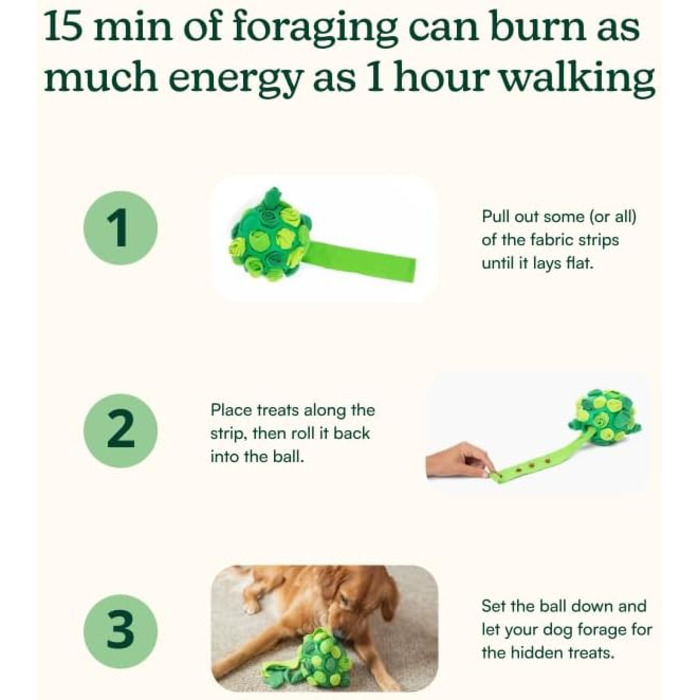 15 min of foraging can burn as much energy as 1 hour walking

1

Pull out some (or all) of the fabric strips until it lays flat.

2

Place treats along the strip, then roll it back into the ball.

3

Set the ball down and let your dog forage for the hidden treats.