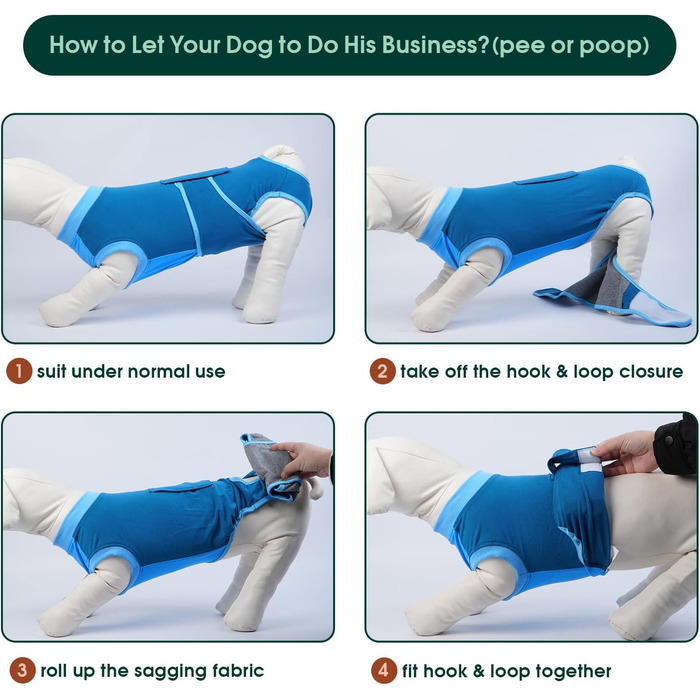 How to Let Your Dog to Do His Business?(pee or poop)

1 suit under normal use

2 take off the hook & loop closure

3 roll up the sagging fabric

4 fit hook & loop together