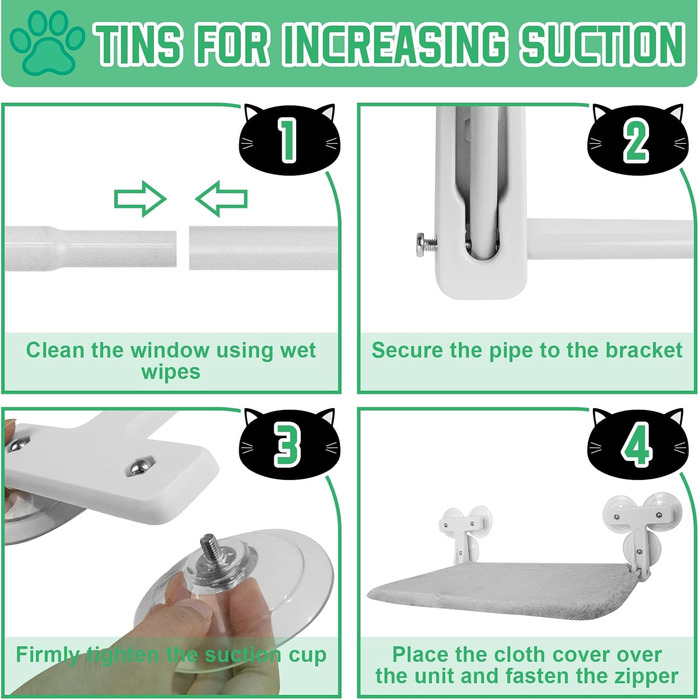 TINS FOR INCREASING SUCTION

1

Clean the window using wet wipes

2

Secure the pipe to the bracket

3

Firmly tighten the suction cup

4

Place the cloth cover over the unit and fasten the zipper