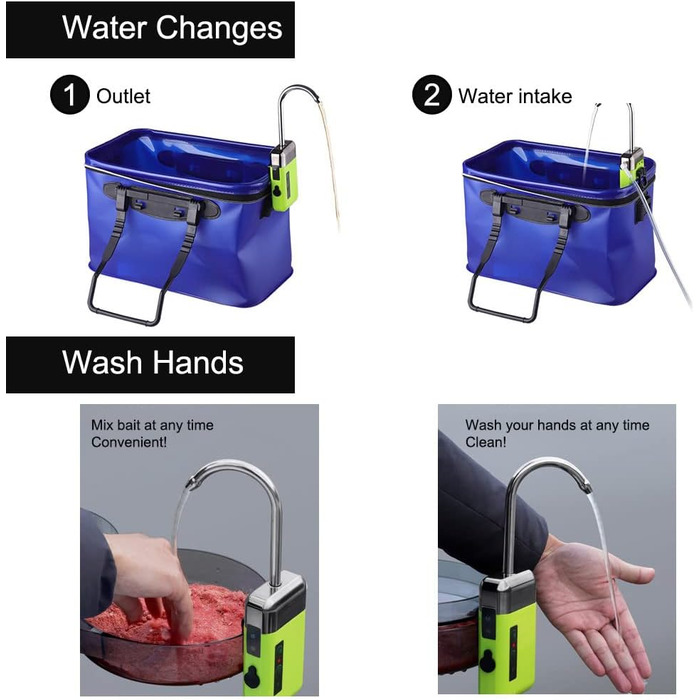 Water Changes

1 Outlet

2 Water intake

Wash Hands

Mix bait at any time
Convenient!

Wash your hands at any time
Clean!