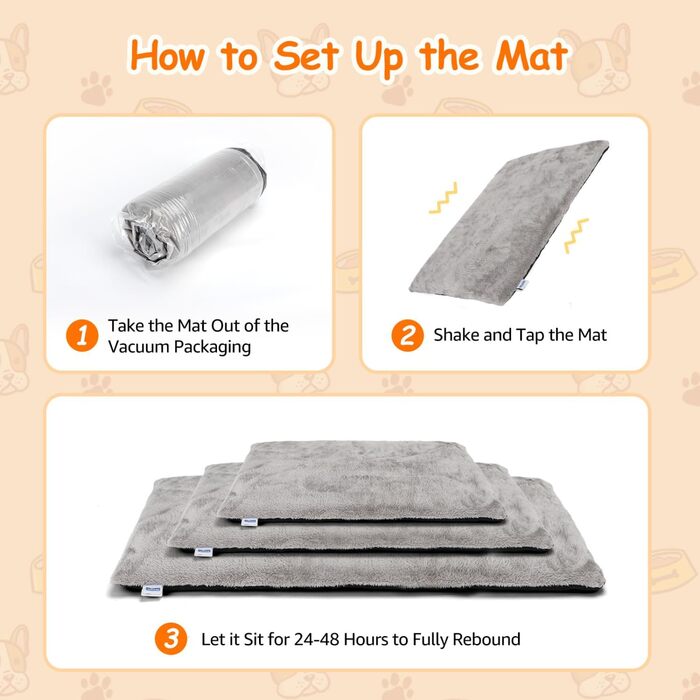 How to Set Up the Mat

1 Take the Mat Out of the Vacuum Packaging

2 Shake and Tap the Mat

3 Let it Sit for 24-48 Hours to Fully Rebound