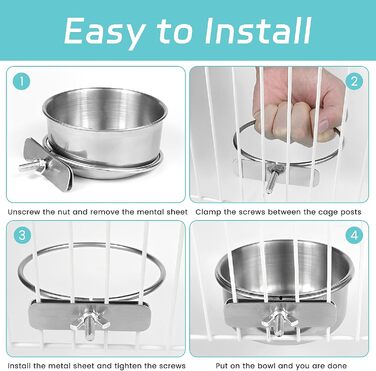 Easy to Install

1

Unscrew the nut and remove the mental sheet

2

Clamp the screws between the cage posts

3

Install the metal sheet and tighten the screws

4

Put on the bowl and you are done