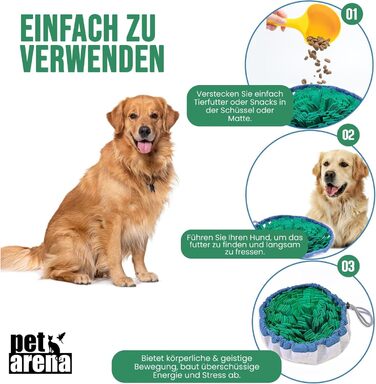 EINFACH ZU VERWENDEN

01

Verstecken Sie einfach Tierfutter oder Snacks in der Schüssel oder Matte.

02

Führen Sie Ihren Hund, um das futter zu finden und langsam zu fressen.

03

Bietet körperliche & geistige Bewegung, baut überschüssige Energie und Stress ab.

pet arena