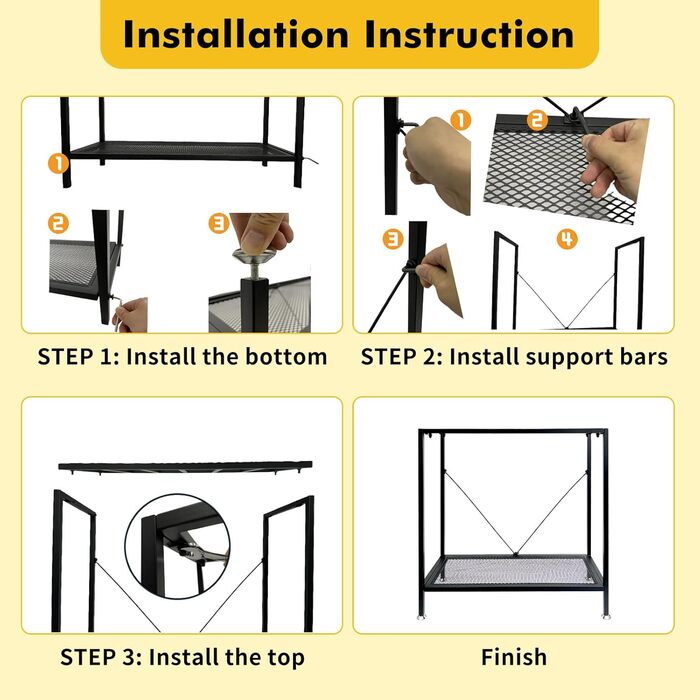 Installation Instruction

1

2

3

STEP 1: Install the bottom

1

2

3

4

STEP 2: Install support bars

STEP 3: Install the top

Finish