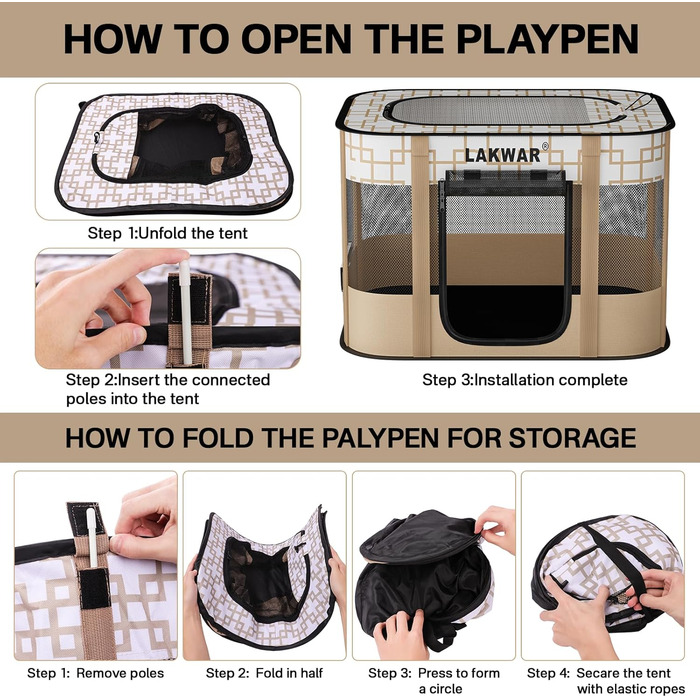 HOW TO OPEN THE PLAYPEN

Step 1:Unfold the tent

Step 2:Insert the connected poles into the tent

LAKWAR®

Step 3:Installation complete

HOW TO FOLD THE PALYPEN FOR STORAGE

Step 1: Remove poles

Step 2: Fold in half

Step 3: Press to form a circle

Step 4: Secare the tent with elastic ropes