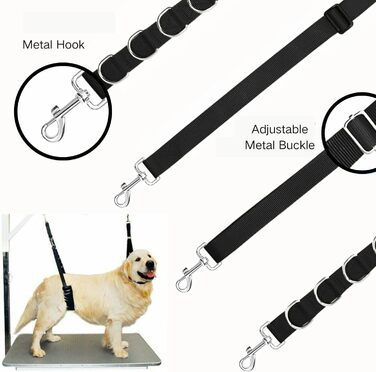 Metal Hook

Adjustable
Metal Buckle