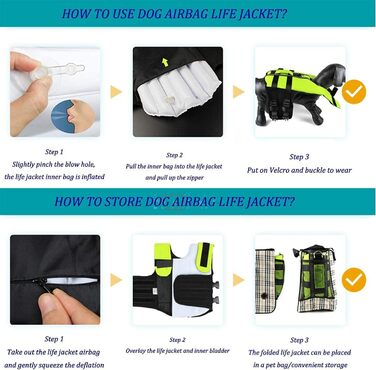 HOW TO USE DOG AIRBAG LIFE JACKET?

Step 1
Slightly pinch the blow hole, the life jacket inner bag is inflated

Step 2
Pull the inner bag into the life jacket and pull up the zipper

Step 3
Put on Velcro and buckle to wear

HOW TO STORE DOG AIRBAG LIFE JACKET?

Step 1
Take out the life jacket airbag and gently squeeze the deflation

Step 2
Overlay the life jacket and inner bladder

Step 3
The folded life jacket can be placed in a pet bag/convenient storage