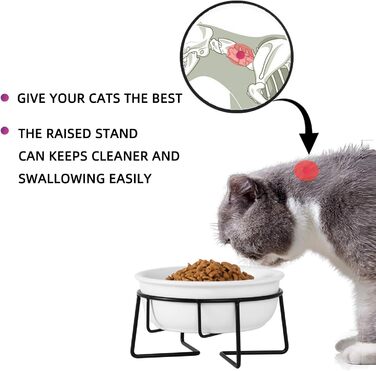 GIVE YOUR CATS THE BEST

THE RAISED STAND CAN KEEPS CLEANER AND SWALLOWING EASILY