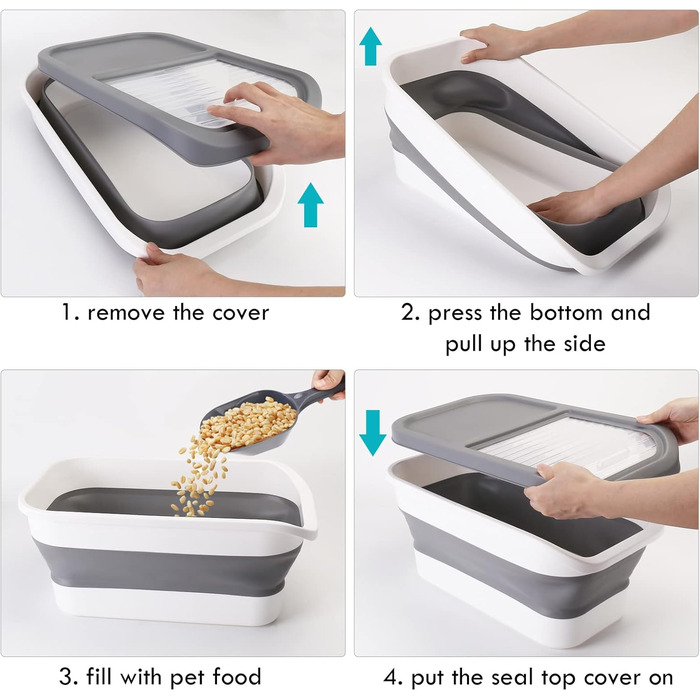 1. remove the cover

2. press the bottom and pull up the side

3. fill with pet food

4. put the seal top cover on