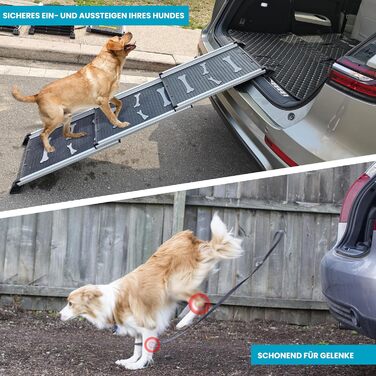 SICHERES EIN- UND AUSSTEIGEN IHRES HUNDES

SCHONEND FÜR GELENKE