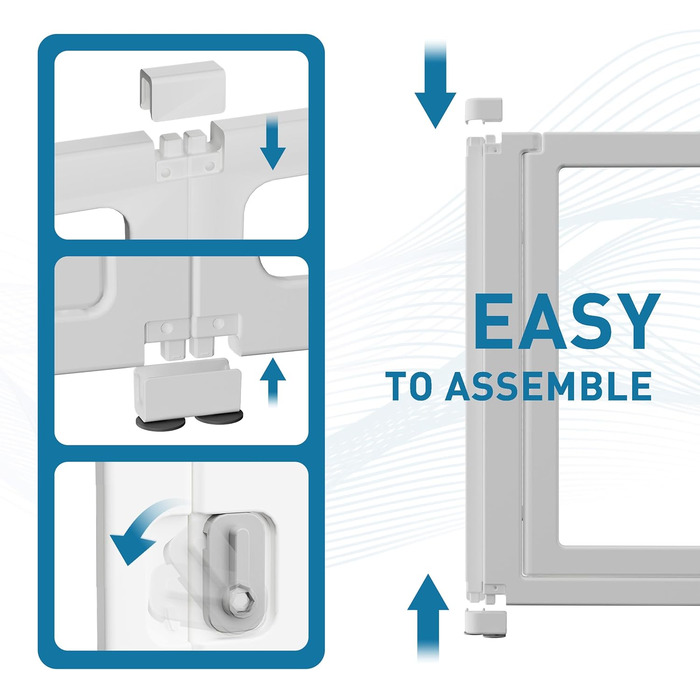 EASY
TO ASSEMBLE