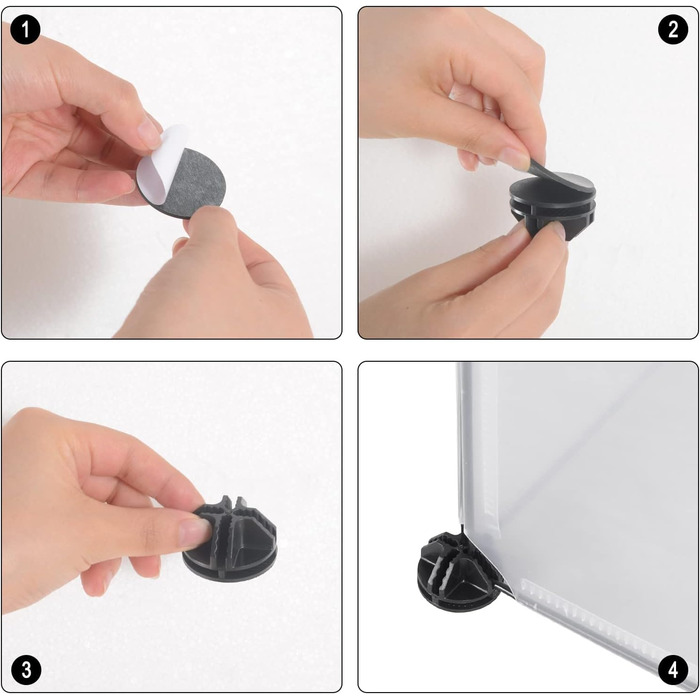 1
2
3
4