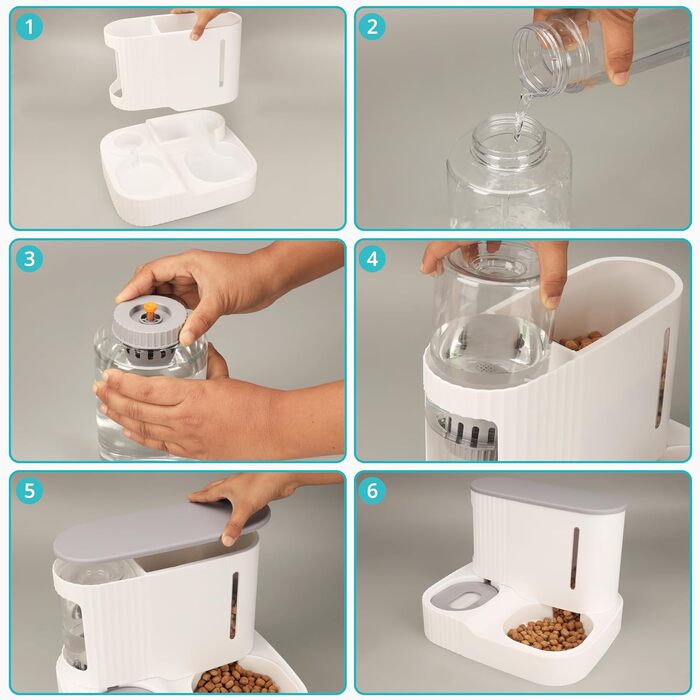 1

2

3

4

5

6