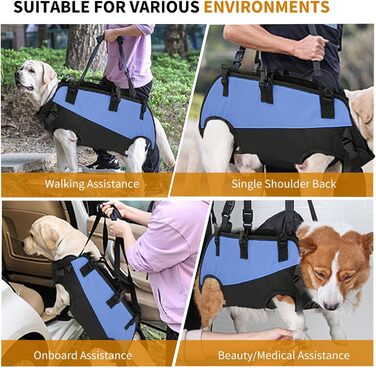 SUITABLE FOR VARIOUS ENVIRONMENTS

Walking Assistance

Single Shoulder Back

Onboard Assistance

Beauty/Medical Assistance