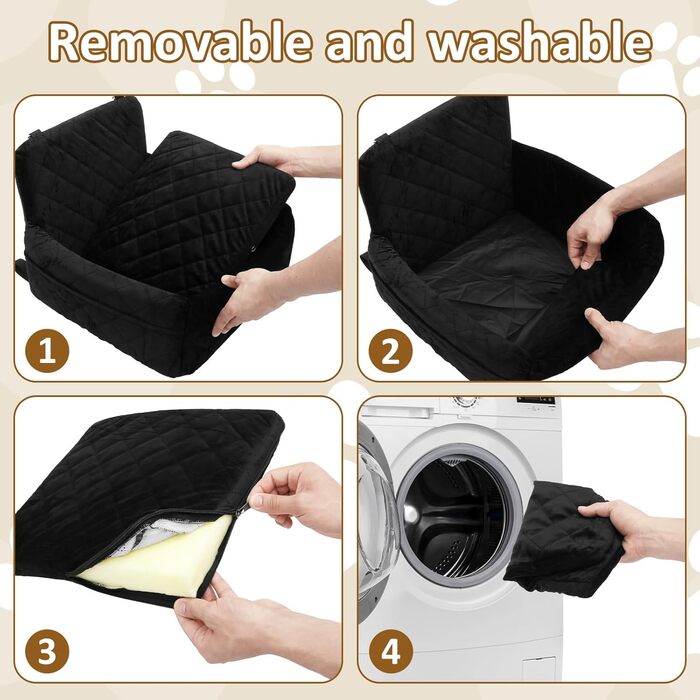 Removable and washable

1

2

3

4