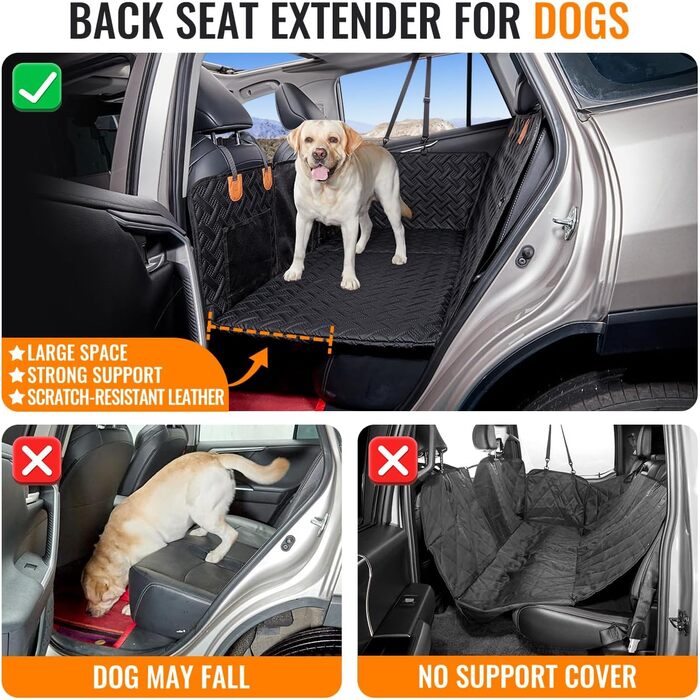 BACK SEAT EXTENDER FOR DOGS

★LARGE SPACE
★STRONG SUPPORT
★SCRATCH-RESISTANT LEATHER

DOG MAY FALL

NO SUPPORT COVER