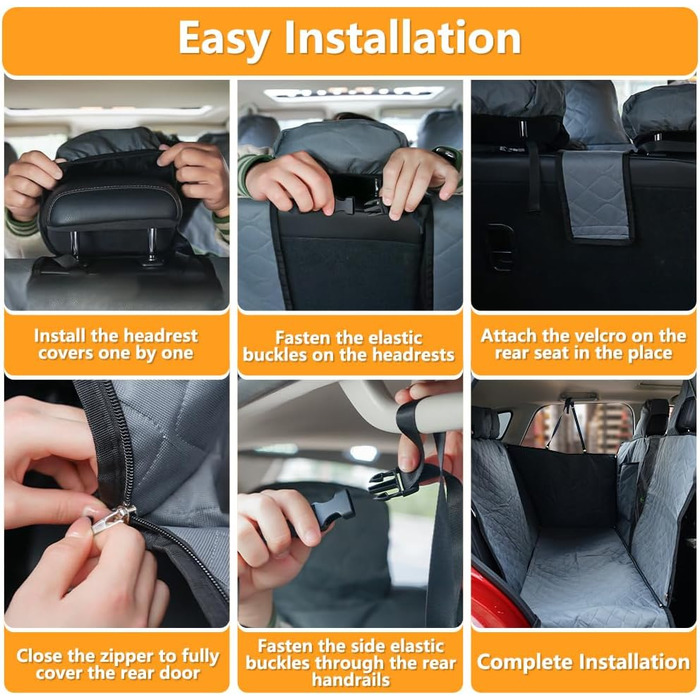 Easy Installation

Install the headrest covers one by one

Fasten the elastic buckles on the headrests

Attach the velcro on the rear seat in the place

Close the zipper to fully cover the rear door

Fasten the side elastic buckles through the rear handrails

Complete Installation