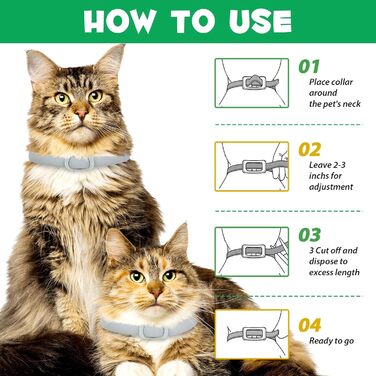 HOW TO USE

01
Place collar around the pet's neck

02
Leave 2-3 inchs for adjustment

03
3 Cut off and dispose to excess length

04
Ready to go