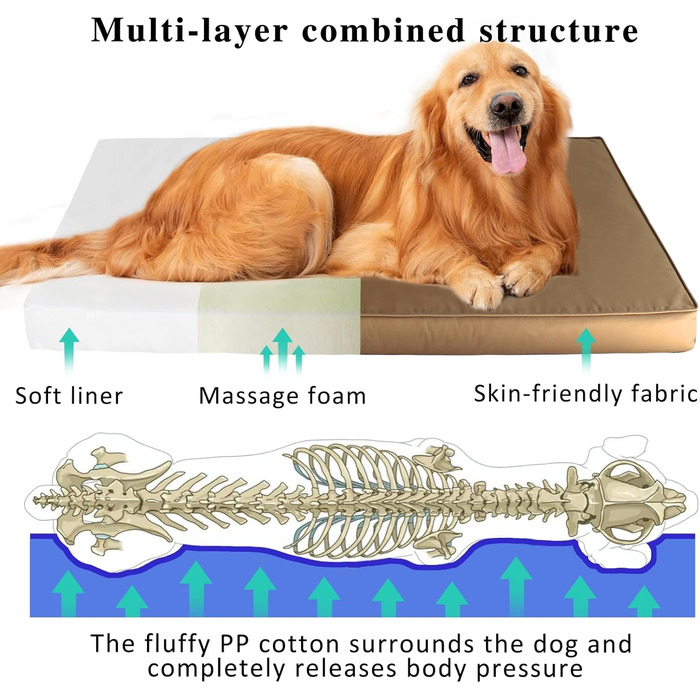 Multi-layer combined structure

Soft liner

Massage foam

Skin-friendly fabric

The fluffy PP cotton surrounds the dog and completely releases body pressure