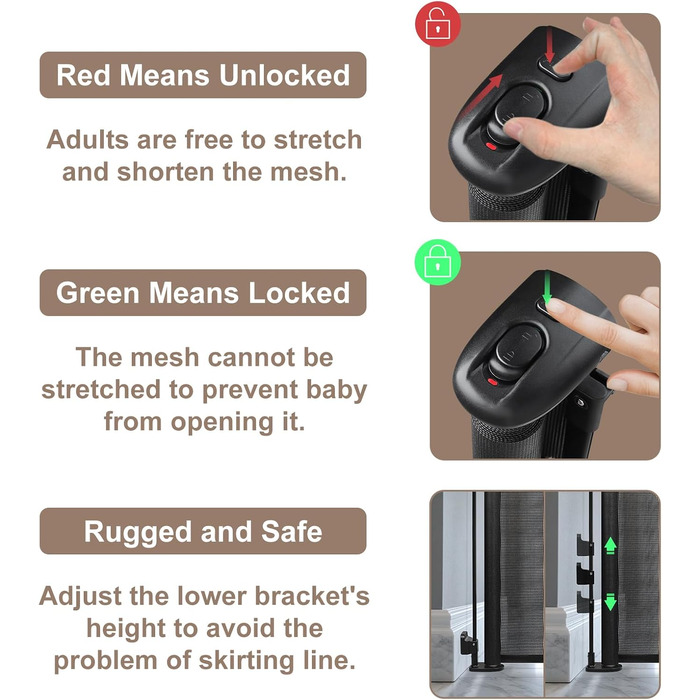 Red Means Unlocked

Adults are free to stretch and shorten the mesh.

Green Means Locked

The mesh cannot be stretched to prevent baby from opening it.

Rugged and Safe

Adjust the lower bracket's height to avoid the problem of skirting line.