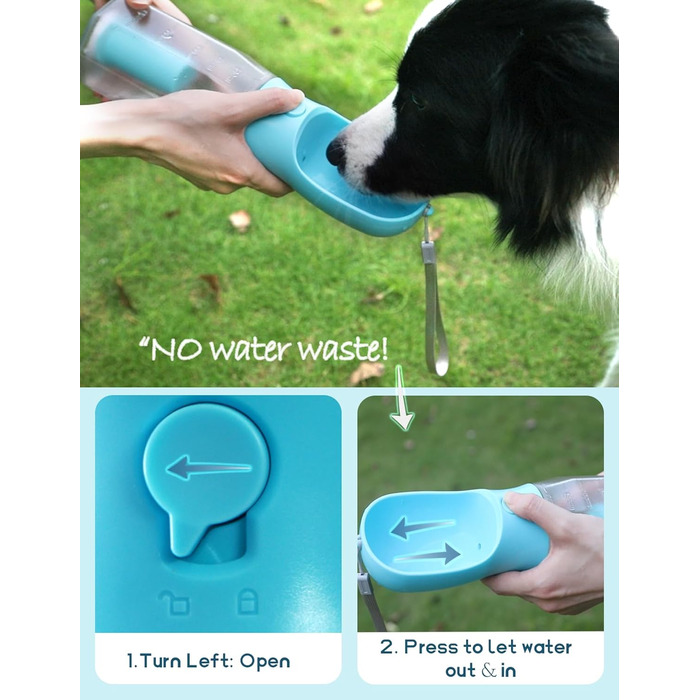 "NO water waste!

1. Turn Left: Open

2. Press to let water out & in