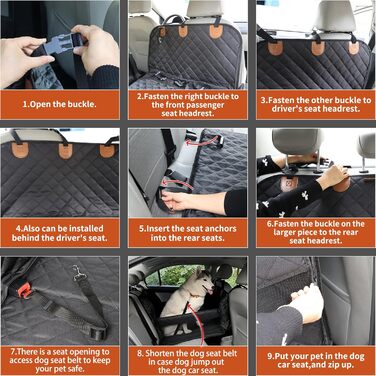 1.Open the buckle.

2.Fasten the right buckle to the front passenger seat headrest.

3.Fasten the other buckle to driver's seat headrest.

4.Also can be installed behind the driver's seat.

5.Insert the seat anchors into the rear seats.

6.Fasten the buckle on the larger piece to the rear seat headrest.

7.There is a seat opening to access dog seat belt to keep your pet safe.

8. Shorten the dog seat belt in case dog jump out the dog car seat.

9.Put your pet in the dog car seat,and zip up.