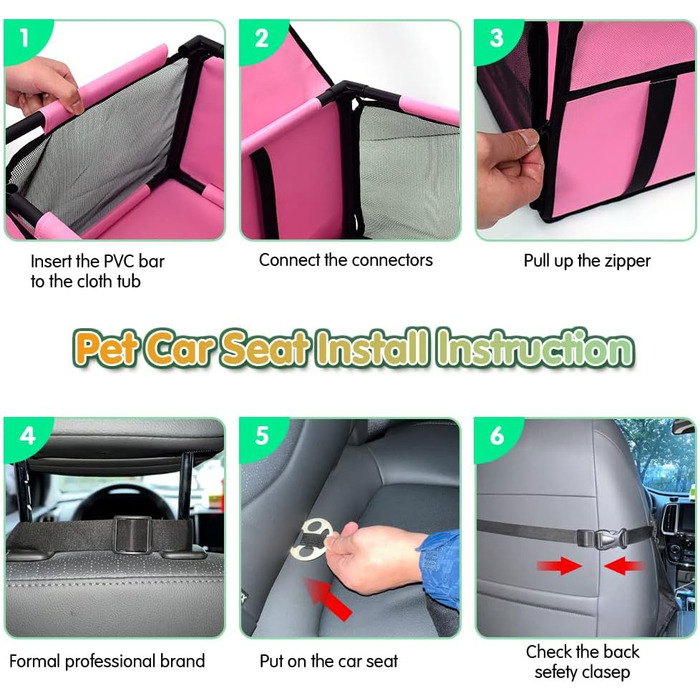 1

Insert the PVC bar to the cloth tub

2

Connect the connectors

3

Pull up the zipper

Pet Car Seat Install Instruction

4

Formal professional brand

5

Put on the car seat

6

Check the back sefety clasep