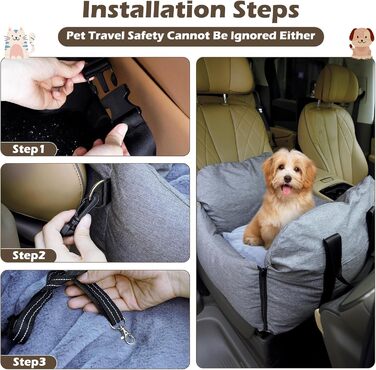 Installation Steps

Pet Travel Safety Cannot Be Ignored Either

Step1

Step2

Step3