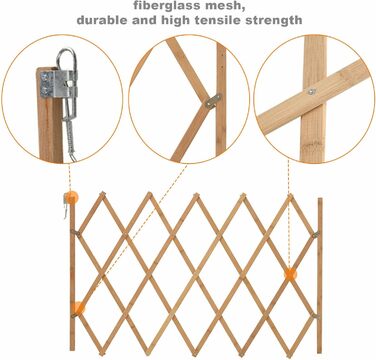 fiberglass mesh,
durable and high tensile strength