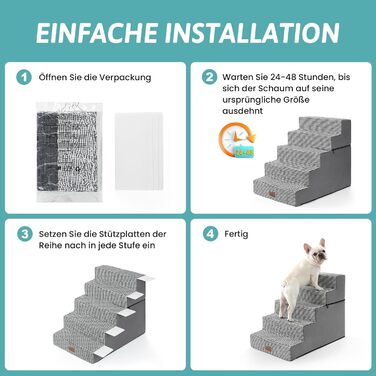 EINFACHE INSTALLATION

1 Öffnen Sie die Verpackung

2 Warten Sie 24-48 Stunden, bis sich der Schaum auf seine ursprüngliche Größe ausdehnt

24-48

3 Setzen Sie die Stützplatten der Reihe nach in jede Stufe ein

4 Fertig