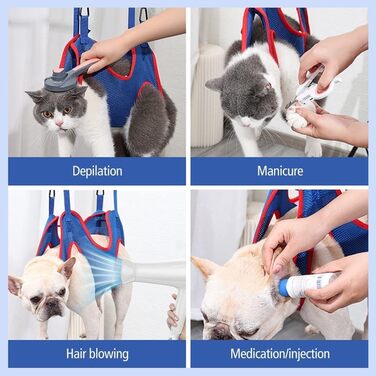 Depilation

Manicure

Hair blowing

Medication/injection