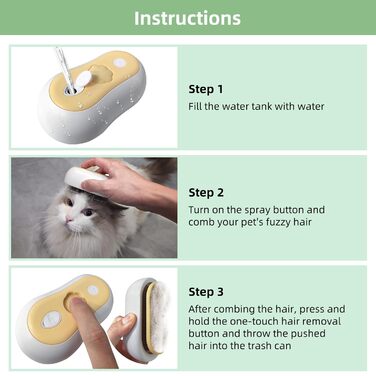 Instructions

Step 1
Fill the water tank with water

Step 2
Turn on the spray button and comb your pet's fuzzy hair

Step 3
After combing the hair, press and hold the one-touch hair removal button and throw the pushed hair into the trash can