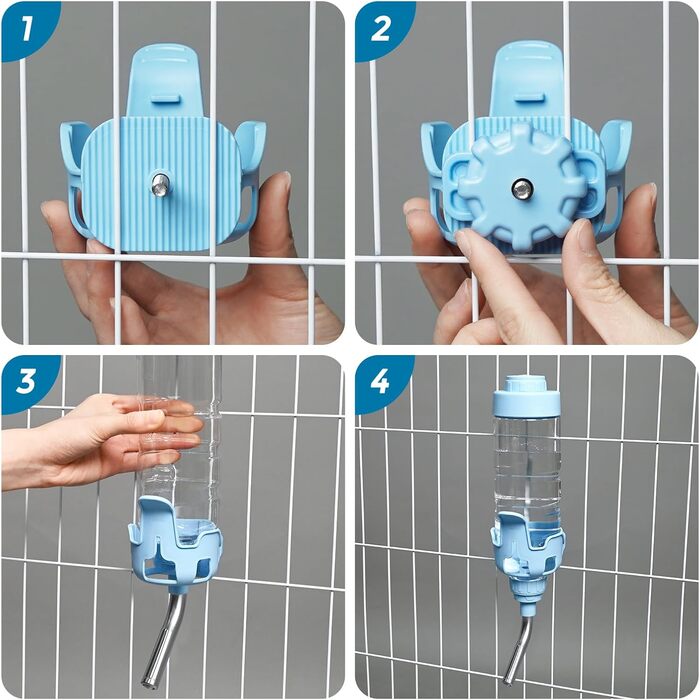 1

2

3

4