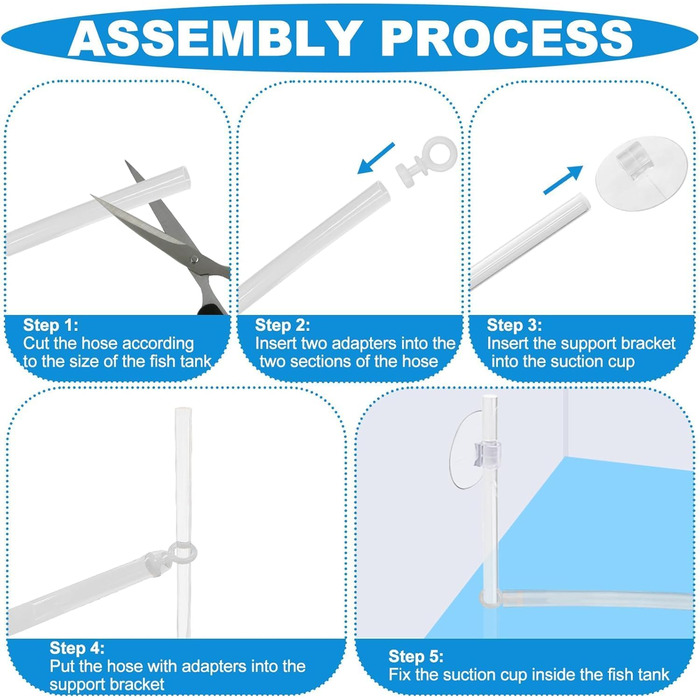 ASSEMBLY PROCESS

Step 1:
Cut the hose according to the size of the fish tank

Step 2:
Insert two adapters into the two sections of the hose

Step 3:
Insert the support bracket into the suction cup

Step 4:
Put the hose with adapters into the support bracket

Step 5:
Fix the suction cup inside the fish tank