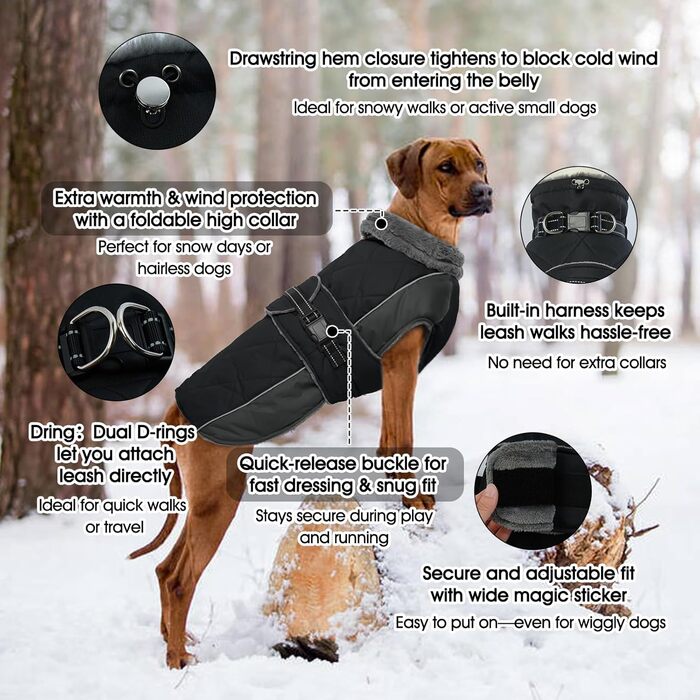 Drawstring hem closure tightens to block cold wind from entering the belly

Ideal for snowy walks or active small dogs

Extra warmth & wind protection with a foldable high collar

Perfect for snow days or hairless dogs

Built-in harness keeps leash walks hassle-free

No need for extra collars

Dring: Dual D-rings let you attach leash directly

Ideal for quick walks or travel

Quick-release buckle for fast dressing & snug fit

Stays secure during play and running

Secure and adjustable fit with wide magic sticker

Easy to put on—even for wiggly dogs