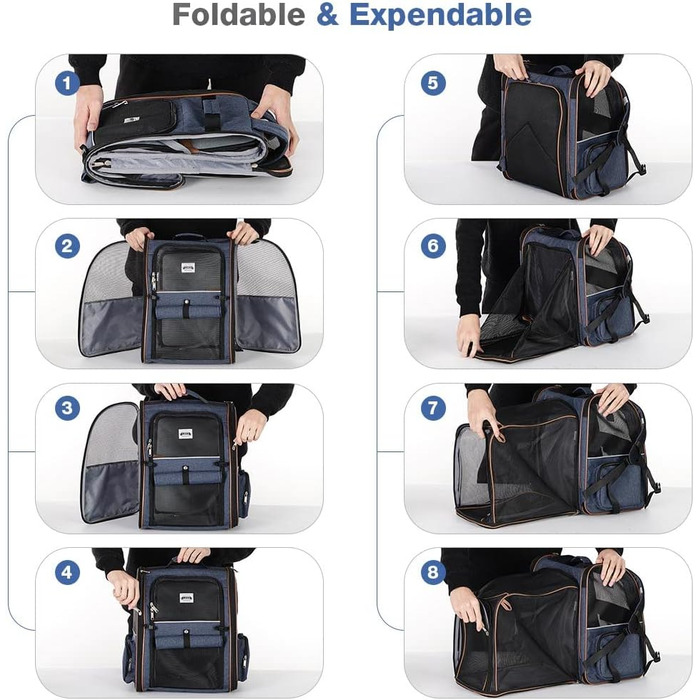 Foldable & Expendable

1

2

3

4

5

6

7

8