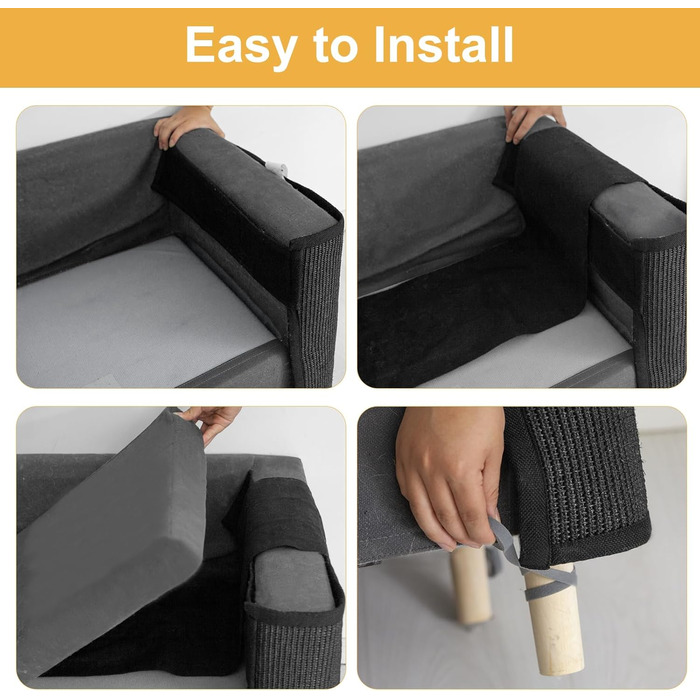 Easy to Install