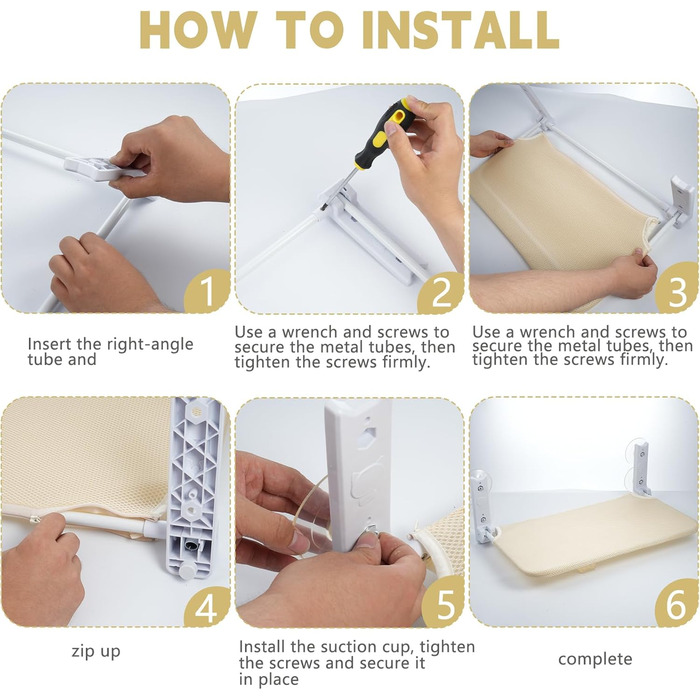 HOW TO INSTALL

1

Insert the right-angle tube and

2

Use a wrench and screws to secure the metal tubes, then tighten the screws firmly.

3

Use a wrench and screws to secure the metal tubes, then tighten the screws firmly.

4

zip up

5

Install the suction cup, tighten the screws and secure it in place

6

complete