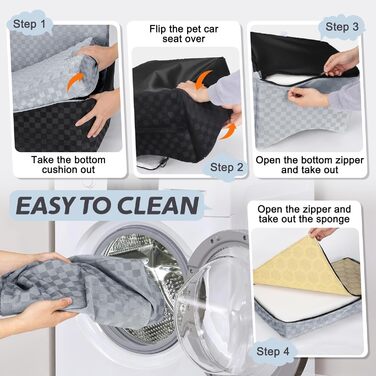 Step 1

Take the bottom cushion out

Flip the pet car seat over

Step 2

Step 3

Open the bottom zipper and take out

EASY TO CLEAN

Open the zipper and take out the sponge

Step 4